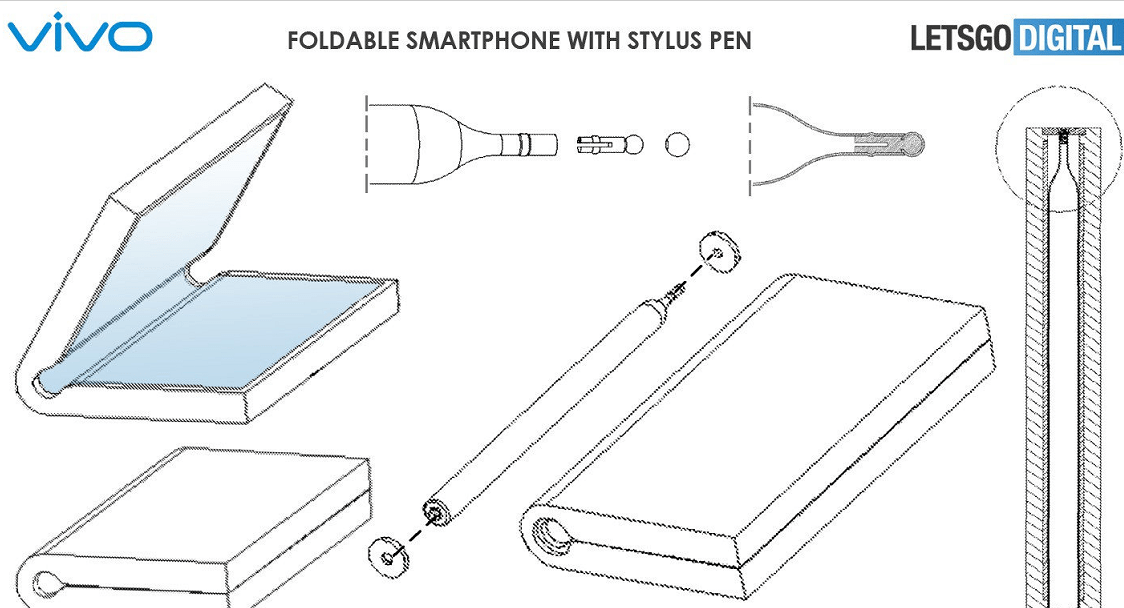 vivo

FOLDABLE SMARTPHONE WITH STYLUS PEN

LETSGO DIGITAL