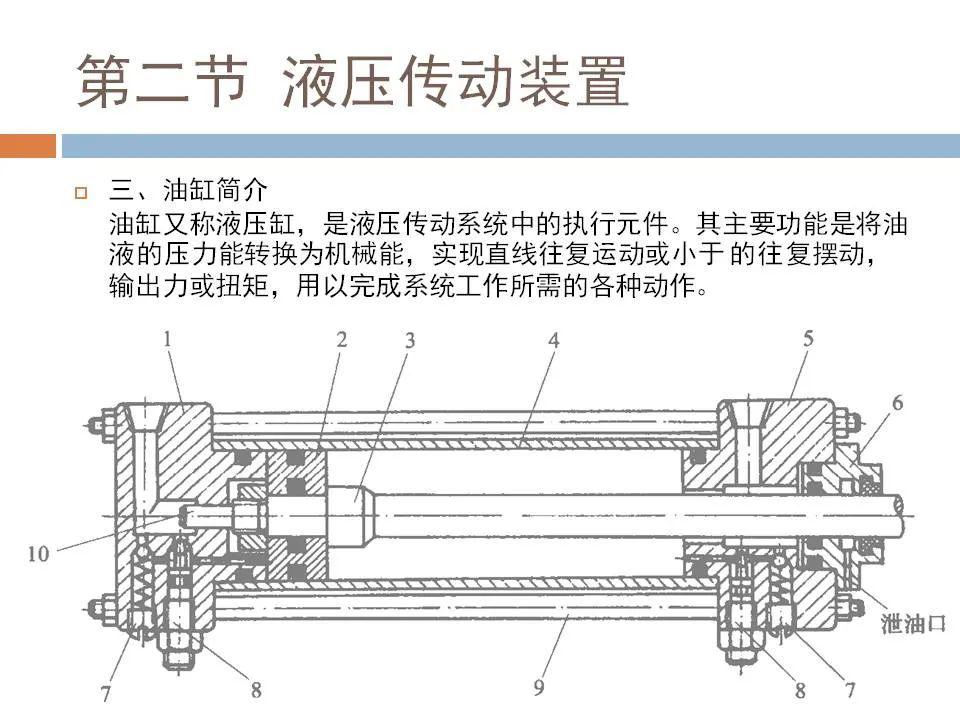 第二节 液压传动装置

三、油缸简介

油缸又称液压缸，是液压传动系统中的执行元件。其主要功能是将油液的压力能转换为机械能，实现直线往复运动或小于 的往复摆动，输出力或扭矩，用以完成系统工作所需的各种动作。

1 2 3 4 5 6 10 泄油口 7 8 9 8 7